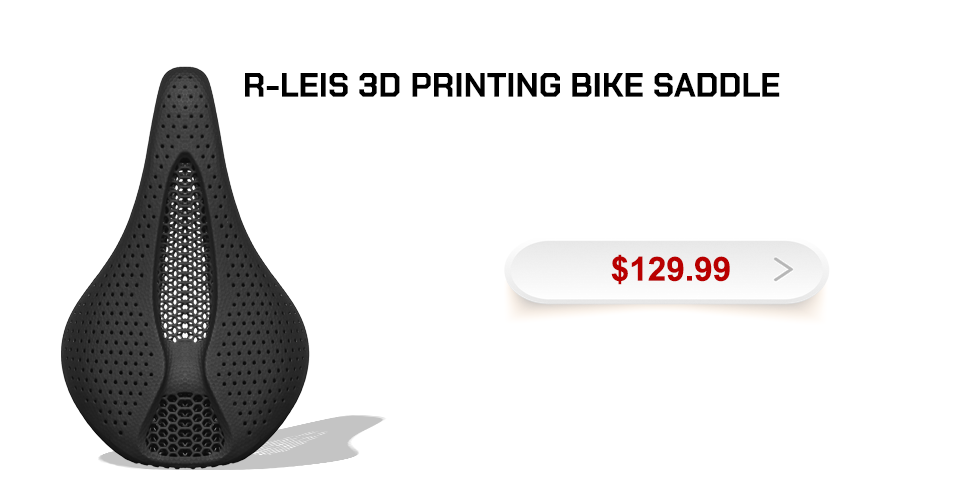 R-LEIS 3D PRINTING BIKE SADDLE

$129.99 >