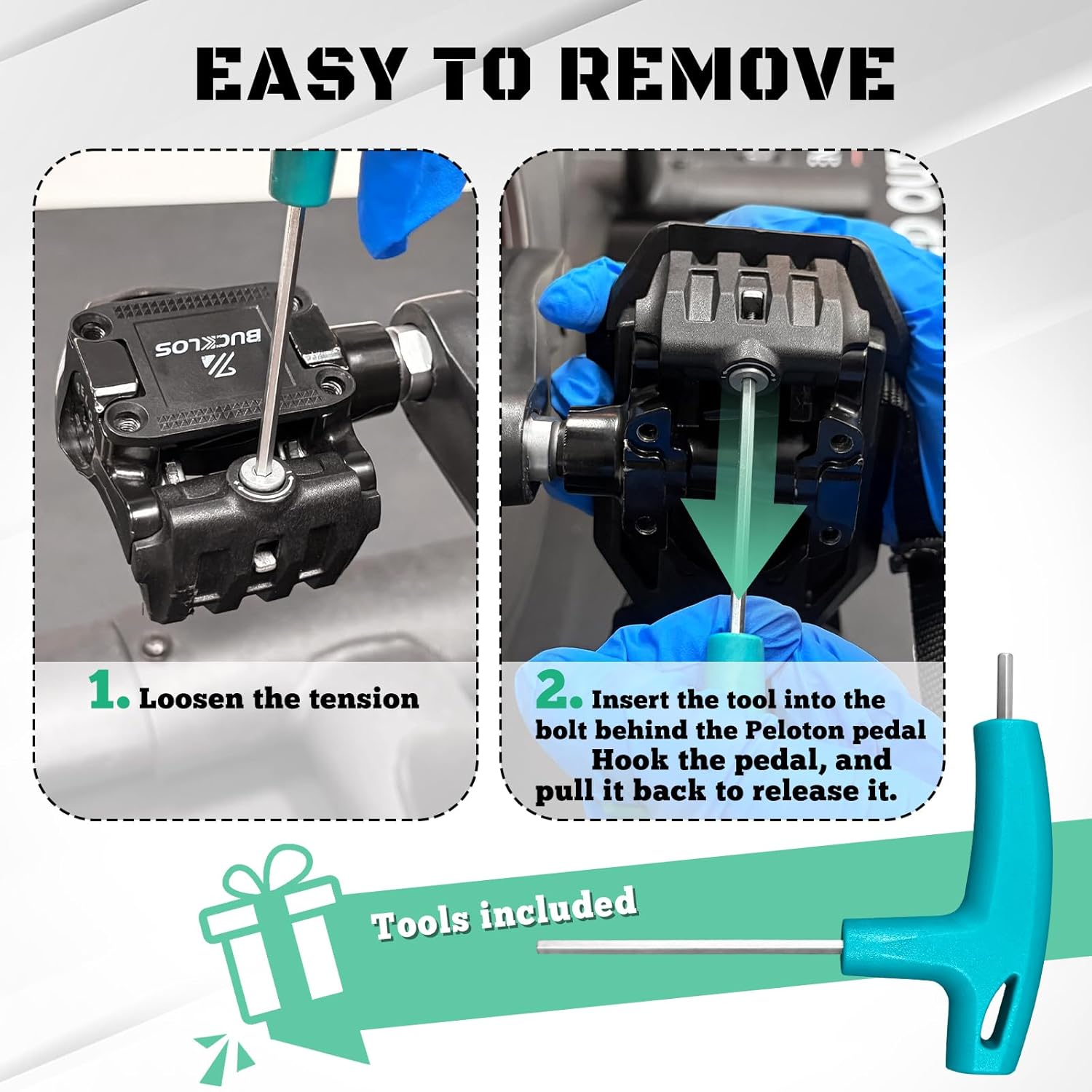 EASY TO REMOVE

BUCKLOS

1. Loosen the tension

2. Insert the tool into the bolt behind the Peloton pedal Hook the pedal, and pull it back to release it.

Tools included