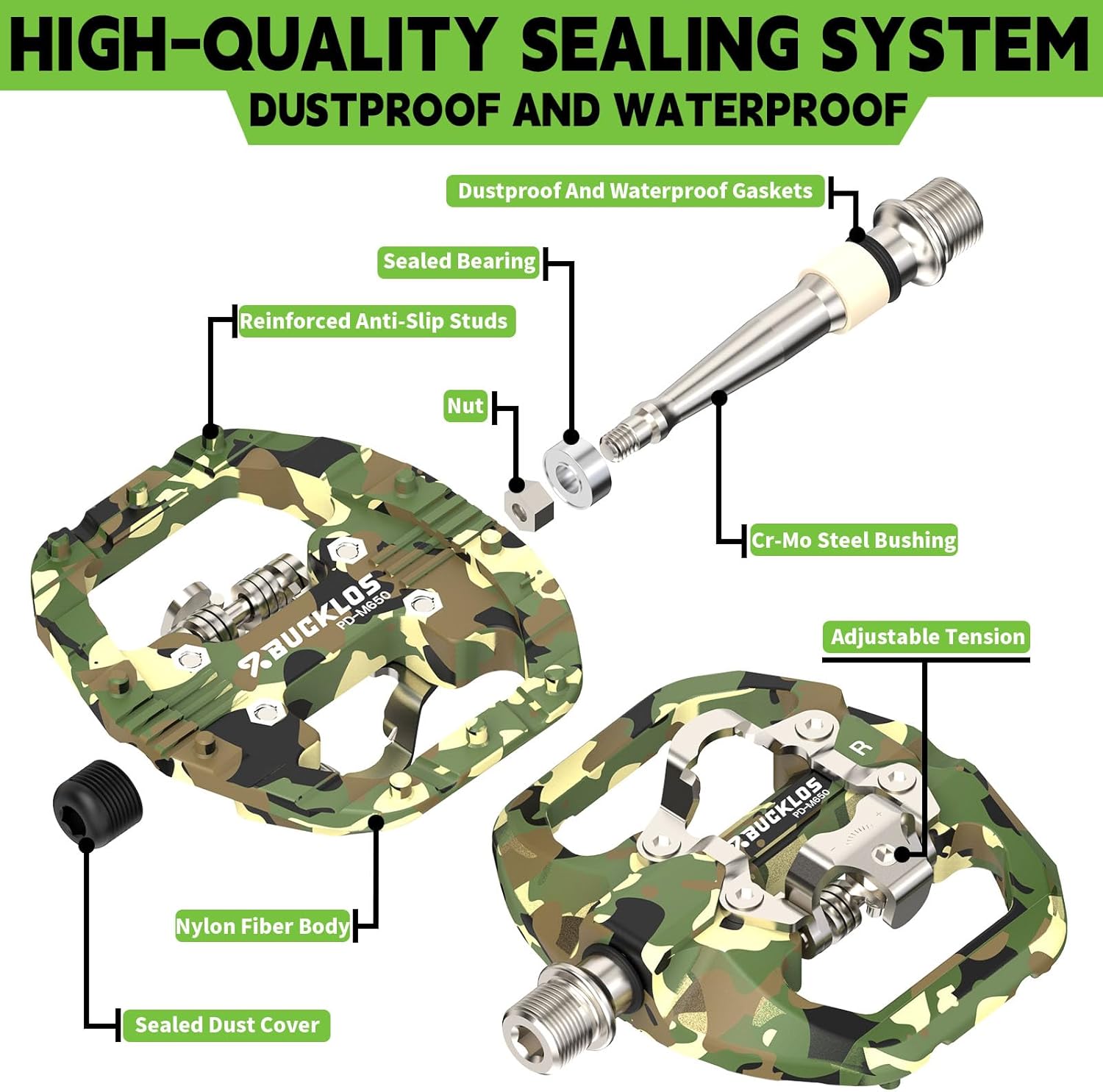 HIGH-QUALITY SEALING SYSTEM
DUSTPROOF AND WATERPROOF

Dustproof And Waterproof Gaskets

Sealed Bearing

Reinforced Anti-Slip Studs

Nut

Cr-Mo Steel Bushing

BUCKLOS
PD-M650

Adjustable Tension

R

BUCKLOS
PD-M650

Nylon Fiber Body

Sealed Dust Cover