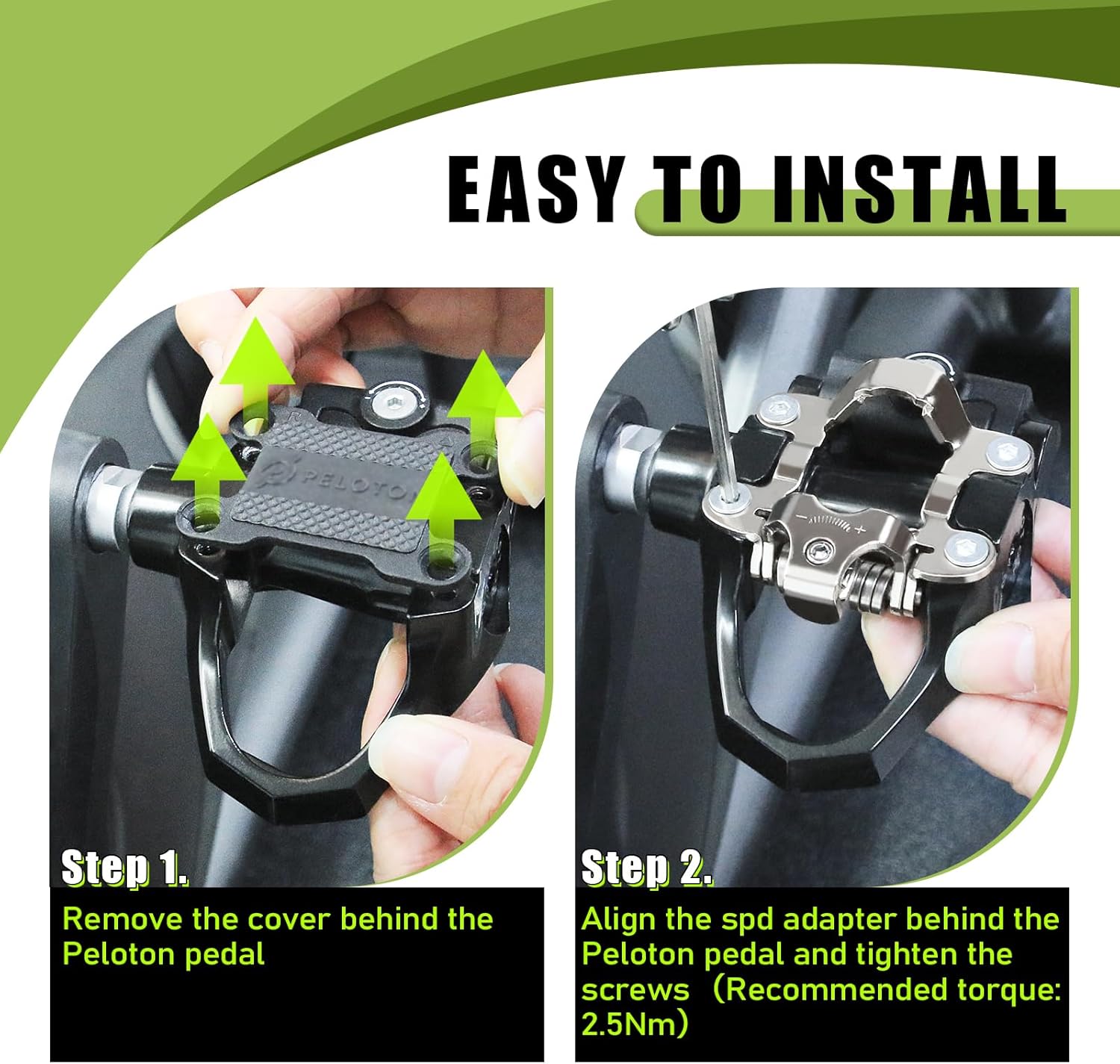 EASY TO INSTALL

PELOTON

Step 1.

Remove the cover behind the Peloton pedal

Step 2.

Align the spd adapter behind the Peloton pedal and tighten the screws （Recommended torque: 2.5Nm）