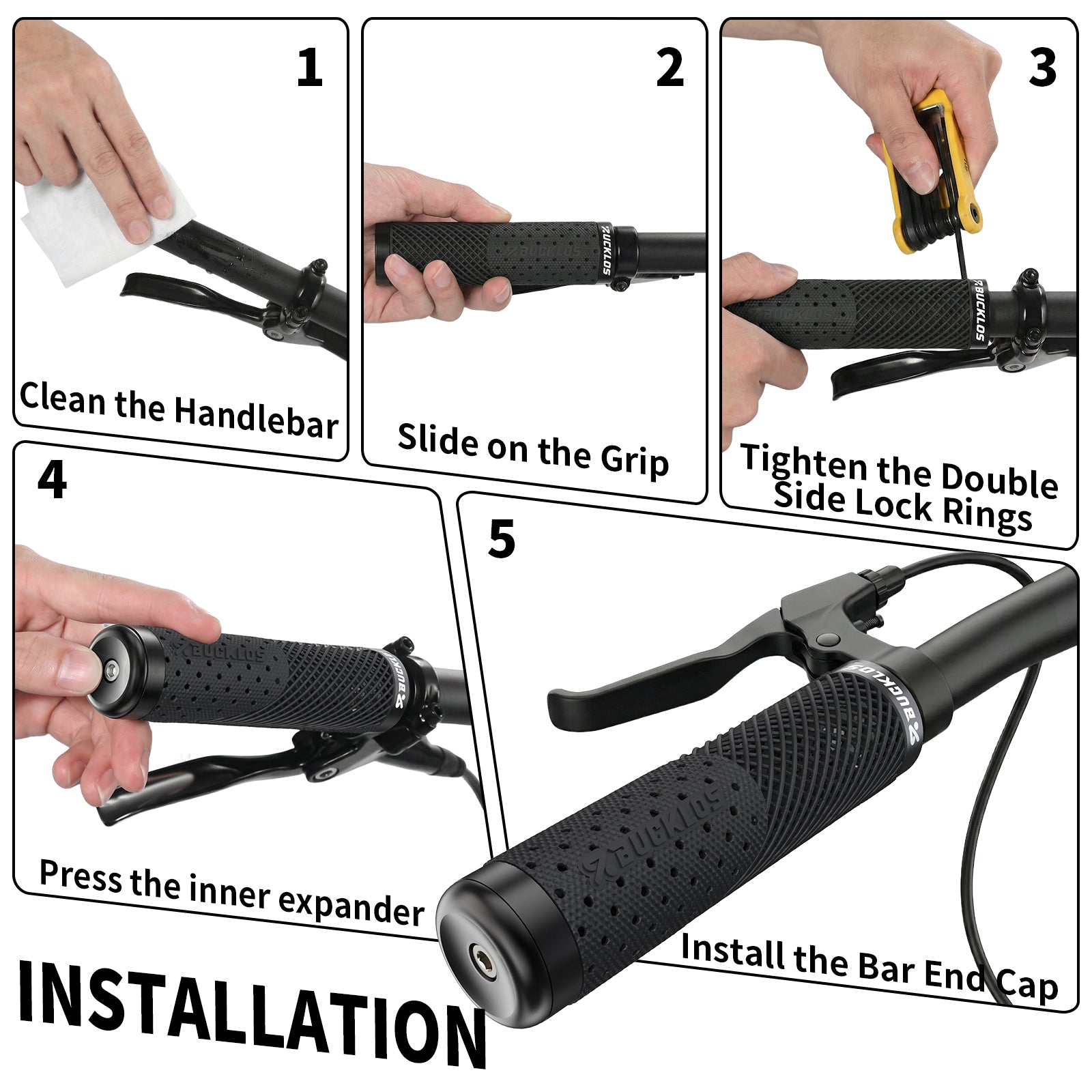 1

Clean the Handlebar

2

BUCKLOS

BUCKLOS

Slide on the Grip

3

BUCKLOS

BUCKLOS

Tighten the Double Side Lock Rings

4

BUCKLOS

BUCKLOS

Press the inner expander

5

BUCKLOS

BUCKLOS

Install the Bar End Cap

INSTALLATION