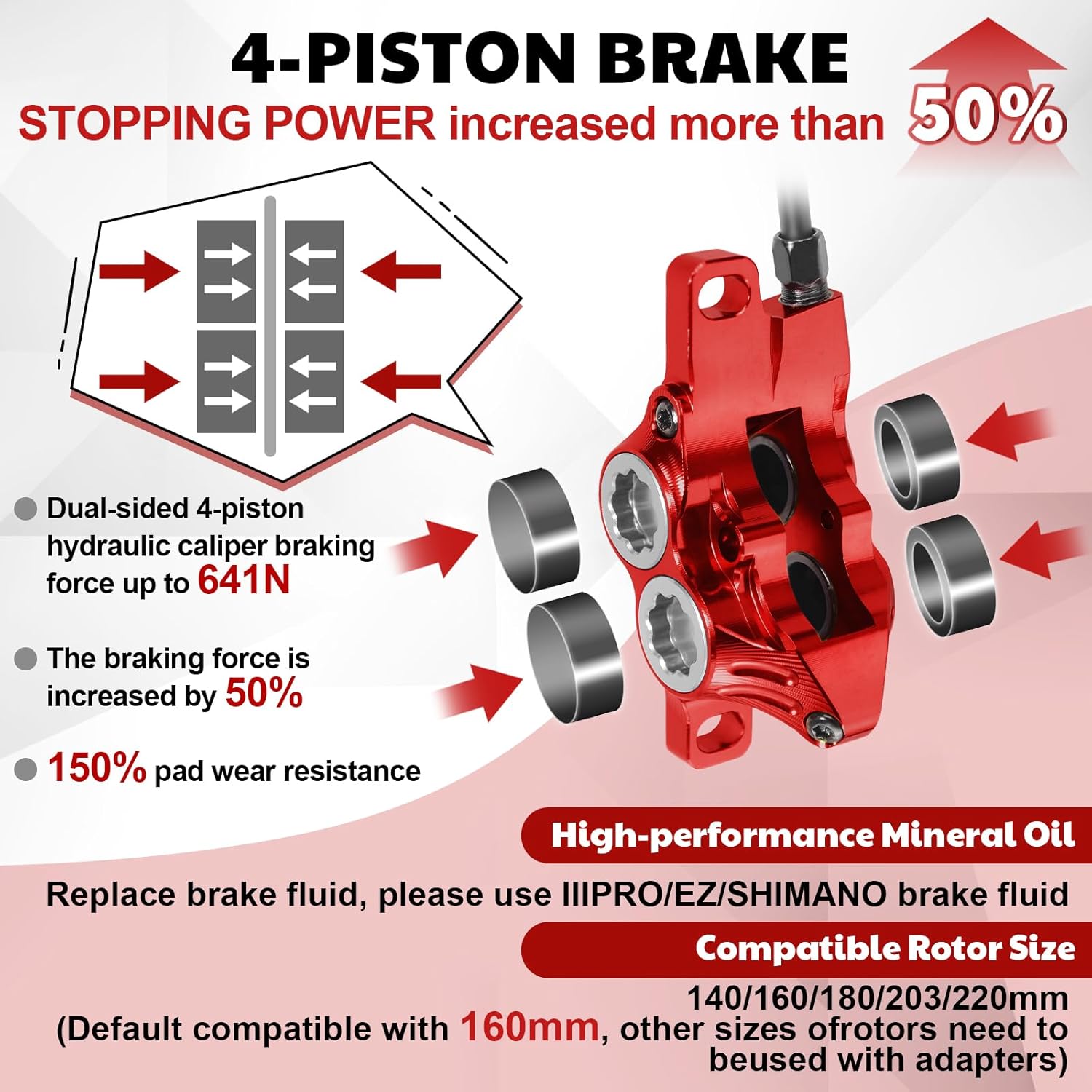 4-PISTON BRAKE

STOPPING POWER increased more than 50%

Dual-sided 4-piston hydraulic caliper braking force up to 641N

The braking force is increased by 50%

150% pad wear resistance

High-performance Mineral Oil

Replace brake fluid, please use IIIPRO/EZ/SHIMANO brake fluid

Compatible Rotor Size

140/160/180/203/220mm
(Default compatible with 160mm, other sizes ofrotors need to beused with adapters)