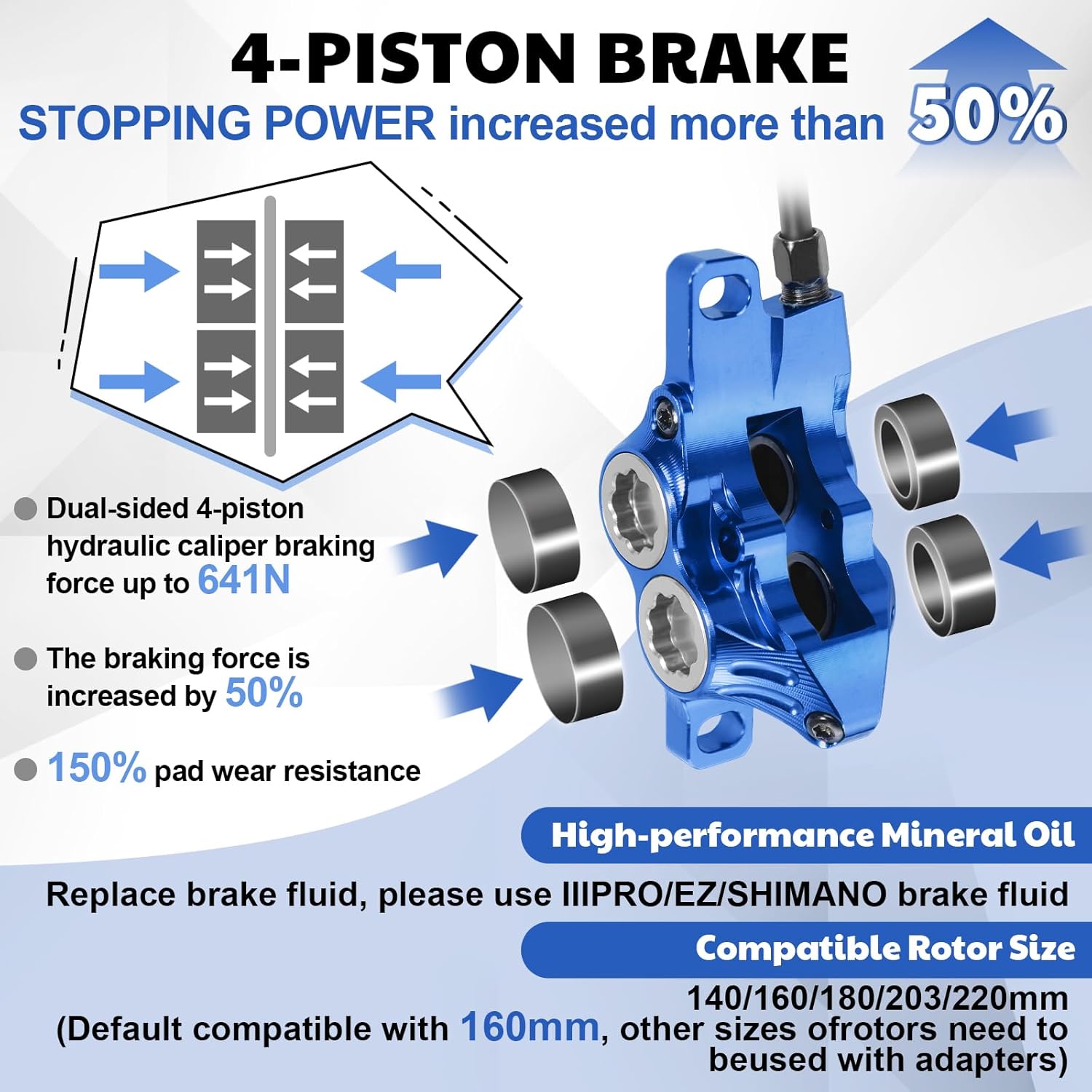 4-PISTON BRAKE

STOPPING POWER increased more than 50%

Dual-sided 4-piston hydraulic caliper braking force up to 641N

The braking force is increased by 50%

150% pad wear resistance

High-performance Mineral Oil

Replace brake fluid, please use IIIPRO/EZ/SHIMANO brake fluid

Compatible Rotor Size

140/160/180/203/220mm
(Default compatible with 160mm, other sizes ofrotors need to beused with adapters)