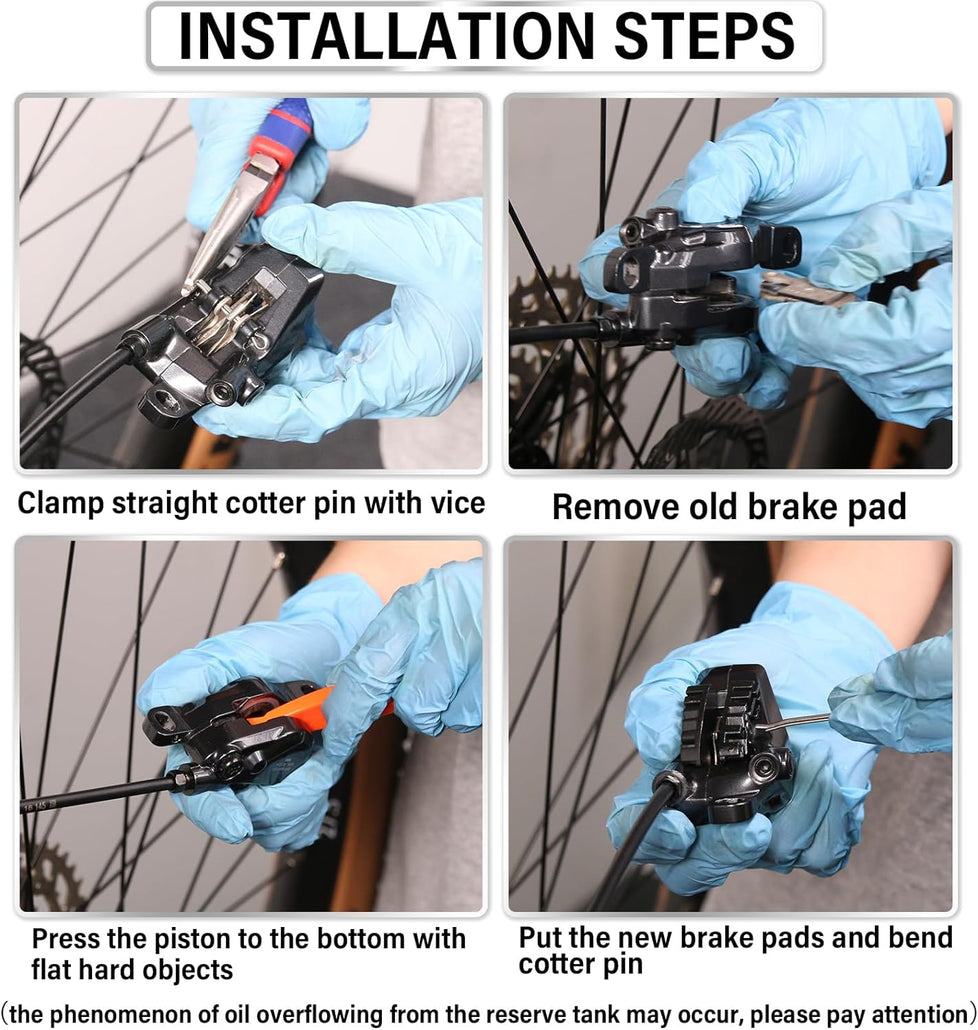 INSTALLATION STEPS

Clamp straight cotter pin with vice

Remove old brake pad

Press the piston to the bottom with flat hard objects

Put the new brake pads and bend cotter pin

（the phenomenon of oil overflowing from the reserve tank may occur, please pay attention）