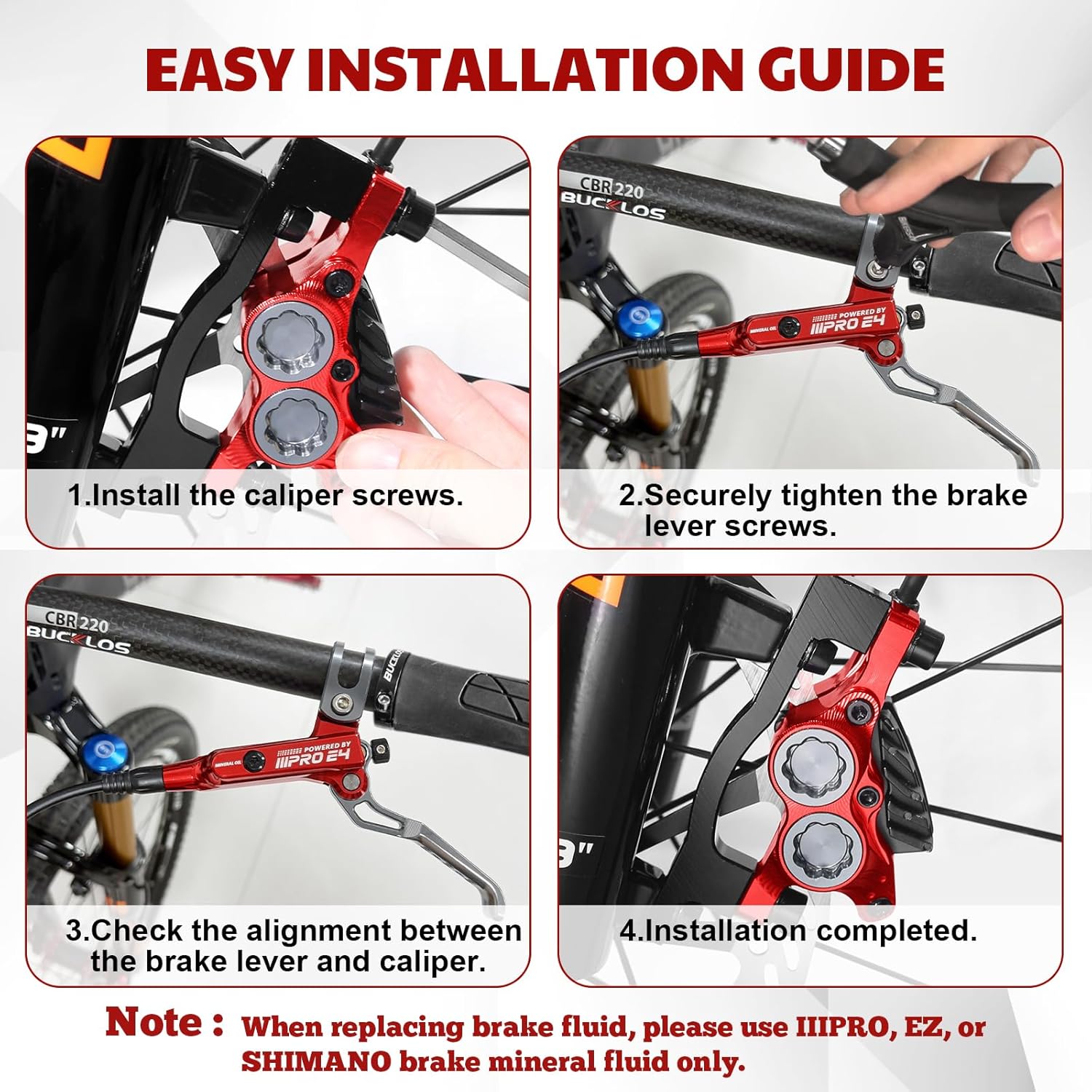 EASY INSTALLATION GUIDE

9"

1.Install the caliper screws.

CBR 220
BUCKLOS

MINERAL OIL
POWERED BY
IIIPRO E4

2.Securely tighten the brake lever screws.

CBR 220
BUCKLOS

BUCKLOS

MINERAL OIL
POWERED BY
IIIPRO E4

3.Check the alignment between the brake lever and caliper.

9"

4.Installation completed.

Note : When replacing brake fluid, please use IIIPRO, EZ, or SHIMANO brake mineral fluid only.