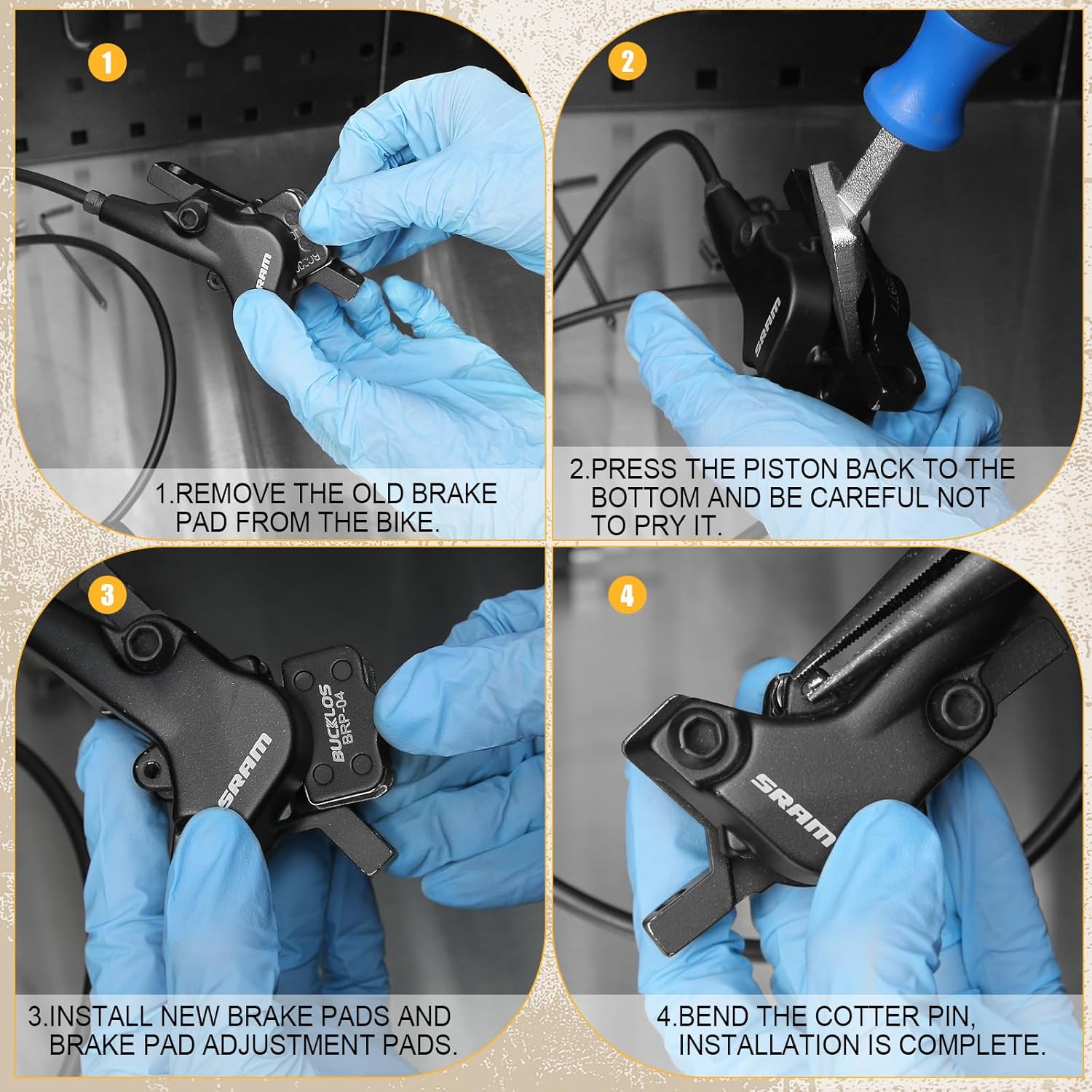 1

SRAM

1.REMOVE THE OLD BRAKE PAD FROM THE BIKE.

2

SRAM

2.PRESS THE PISTON BACK TO THE BOTTOM AND BE CAREFUL NOT TO PRY IT.

3

SRAM

BUCKLOS BRP-04

3.INSTALL NEW BRAKE PADS AND BRAKE PAD ADJUSTMENT PADS.

4

SRAM

4.BEND THE COTTER PIN, INSTALLATION IS COMPLETE.