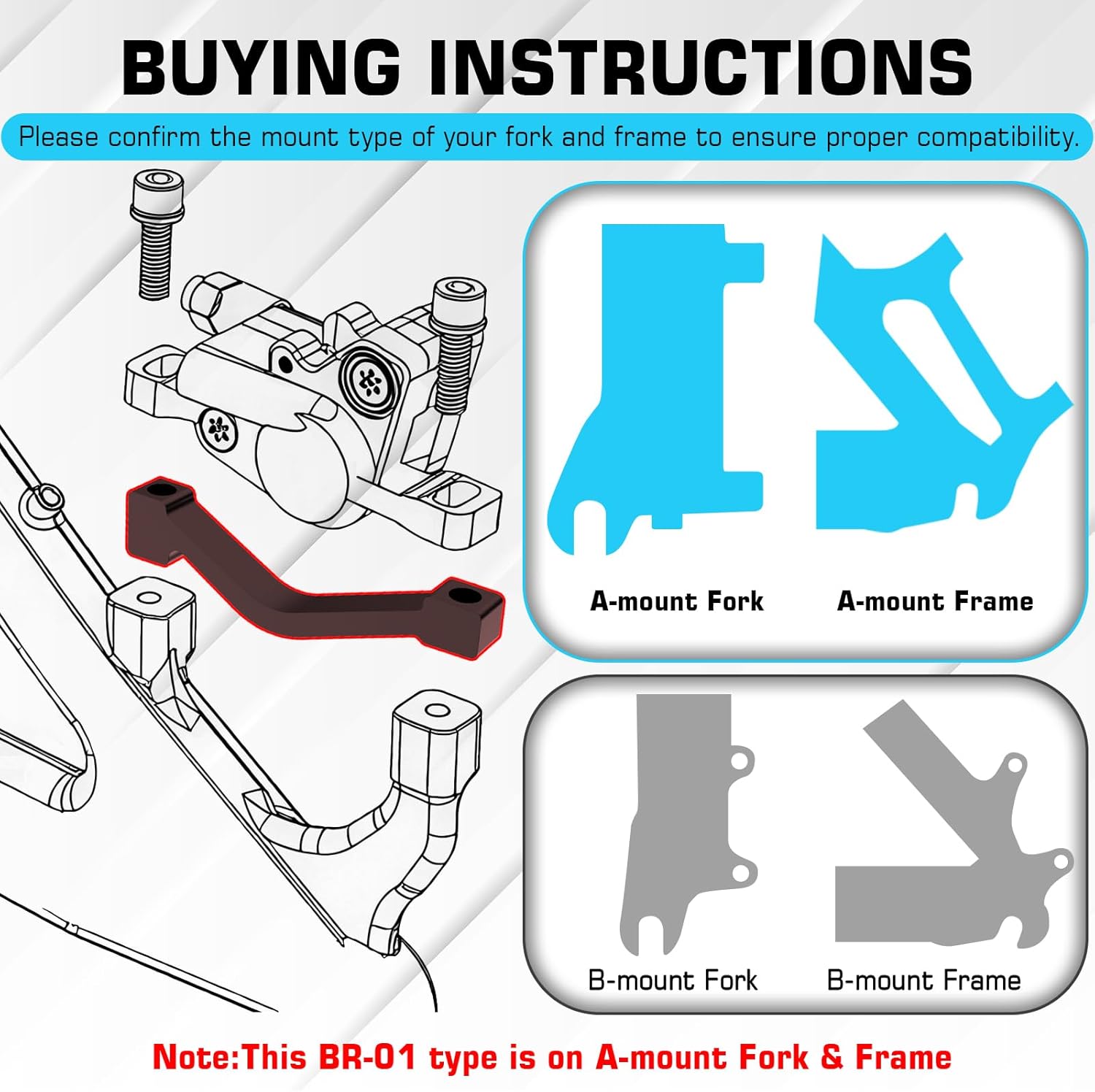 BUYING INSTRUCTIONS

Please confirm the mount type of your fork and frame to ensure proper compatibility.

A-mount Fork

A-mount Frame

B-mount Fork

B-mount Frame

Note:This BR-01 type is on A-mount Fork & Frame