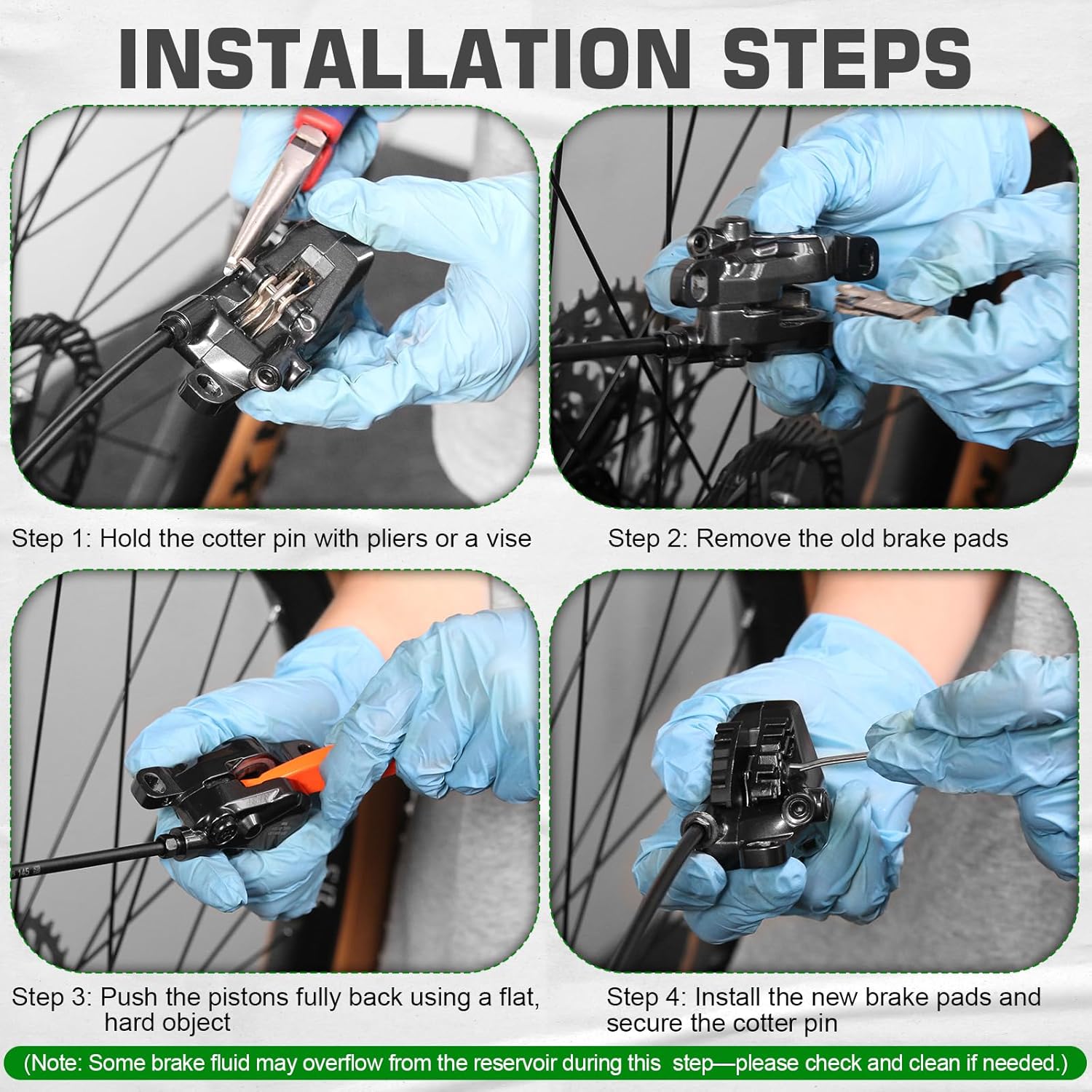 INSTALLATION STEPS

Step 1: Hold the cotter pin with pliers or a vise

Step 2: Remove the old brake pads

Step 3: Push the pistons fully back using a flat, hard object

Step 4: Install the new brake pads and secure the cotter pin

(Note: Some brake fluid may overflow from the reservoir during this step—please check and clean if needed.)