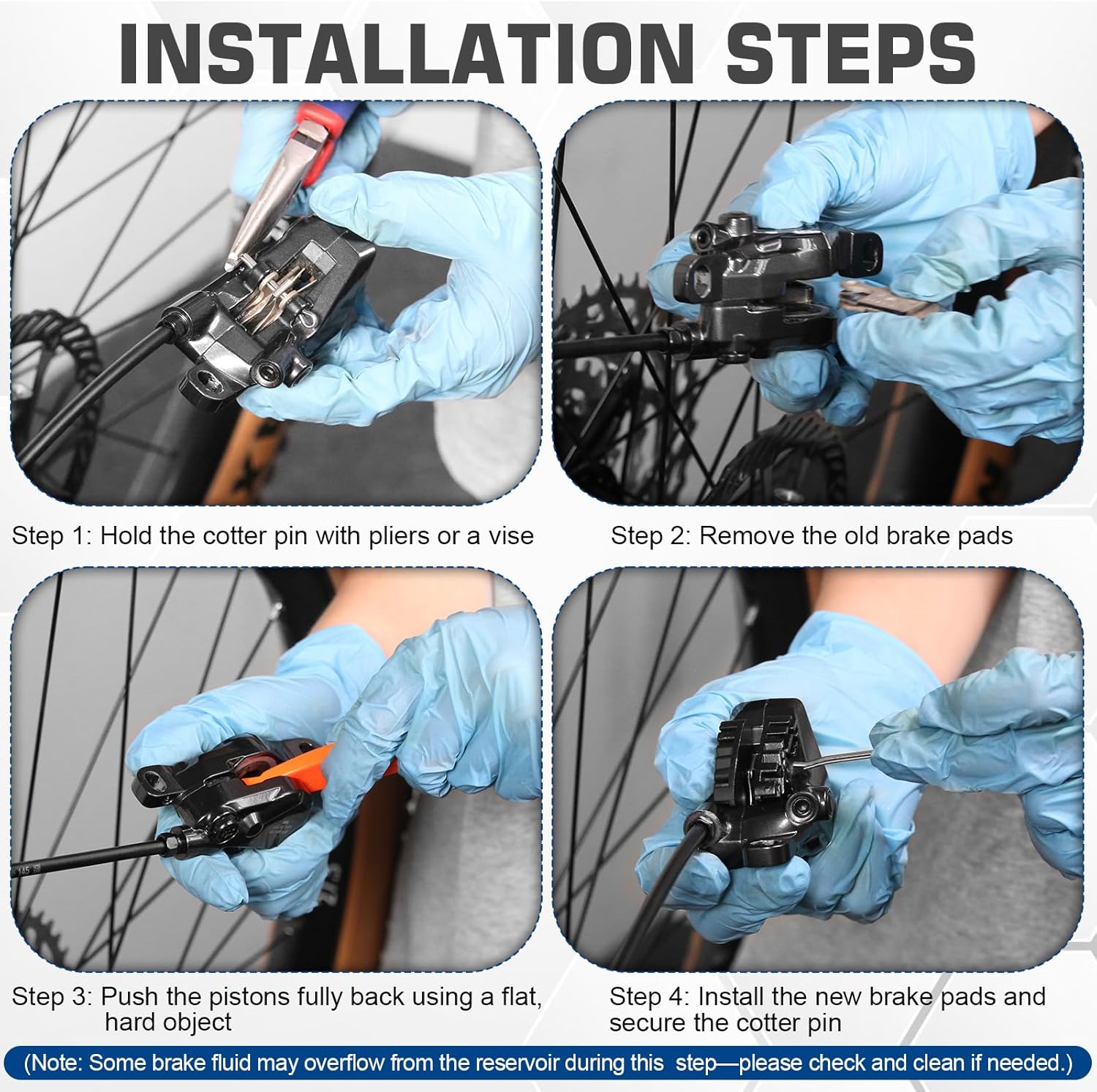 INSTALLATION STEPS

Step 1: Hold the cotter pin with pliers or a vise

Step 2: Remove the old brake pads

Step 3: Push the pistons fully back using a flat, hard object

Step 4: Install the new brake pads and secure the cotter pin

(Note: Some brake fluid may overflow from the reservoir during this step—please check and clean if needed.)