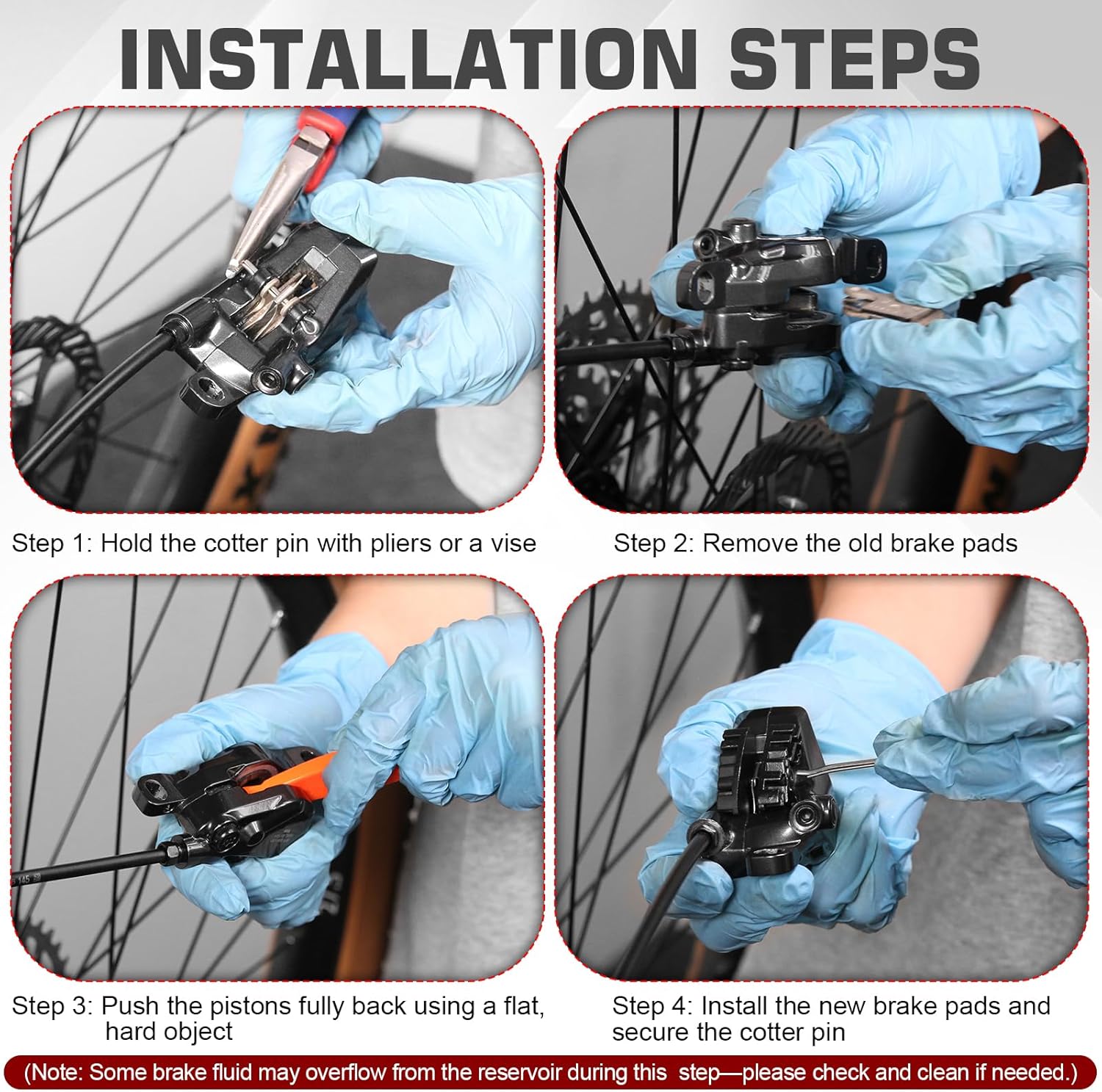 INSTALLATION STEPS

Step 1: Hold the cotter pin with pliers or a vise

Step 2: Remove the old brake pads

Step 3: Push the pistons fully back using a flat, hard object

Step 4: Install the new brake pads and secure the cotter pin

(Note: Some brake fluid may overflow from the reservoir during this step—please check and clean if needed.)