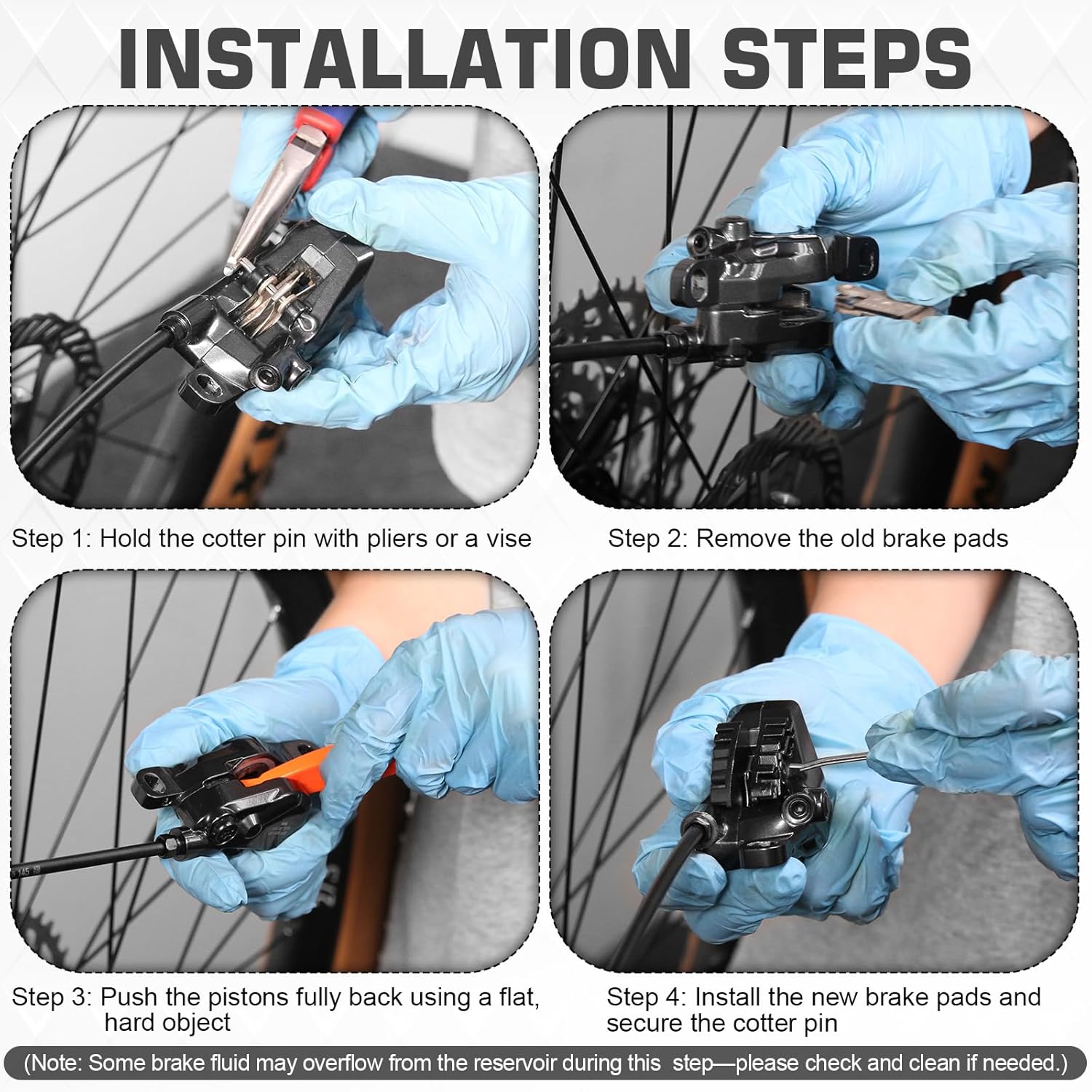 INSTALLATION STEPS

Step 1: Hold the cotter pin with pliers or a vise

Step 2: Remove the old brake pads

Step 3: Push the pistons fully back using a flat, hard object

Step 4: Install the new brake pads and secure the cotter pin

(Note: Some brake fluid may overflow from the reservoir during this step—please check and clean if needed.)